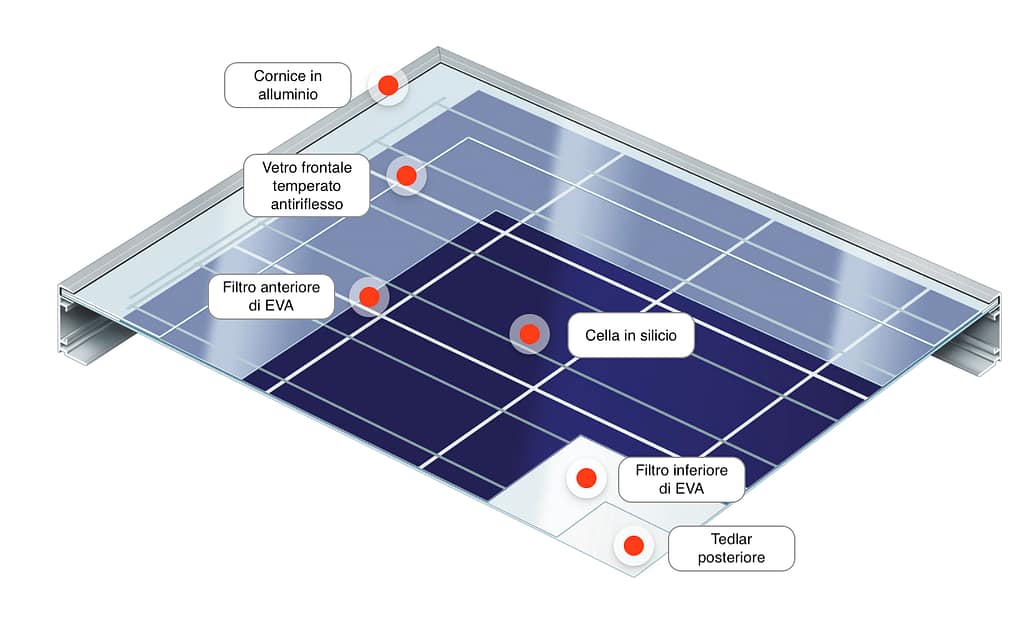 Cornice in alluminio

Vetro frontale temperato antiriflesso

Filtro anteriore di EVA

Cella in silicio

Filtro inferiore di EVA

Tedlar posteriore